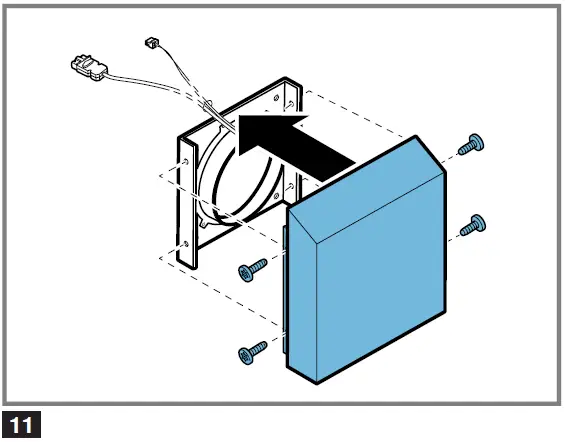 11