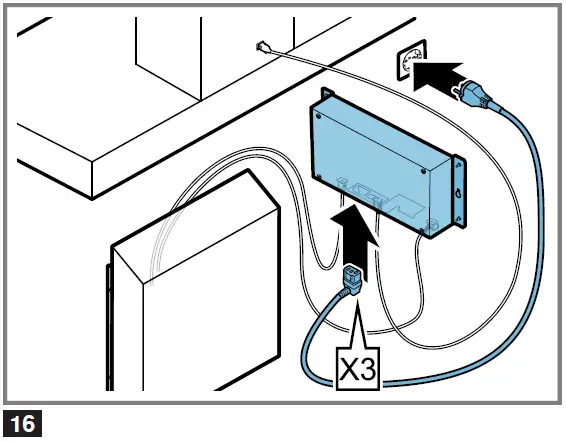 X3

16