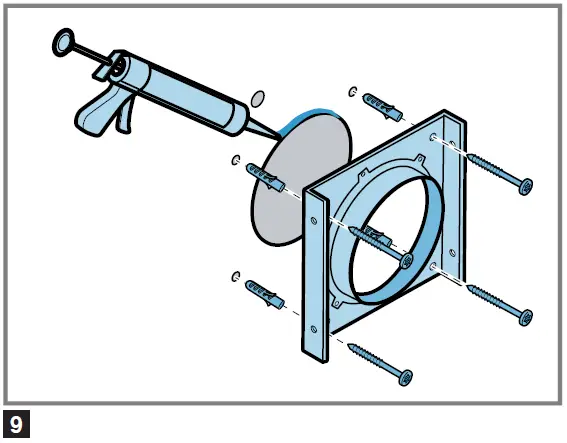 9