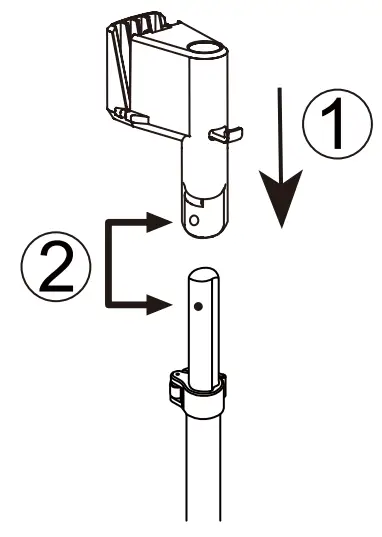 1

2