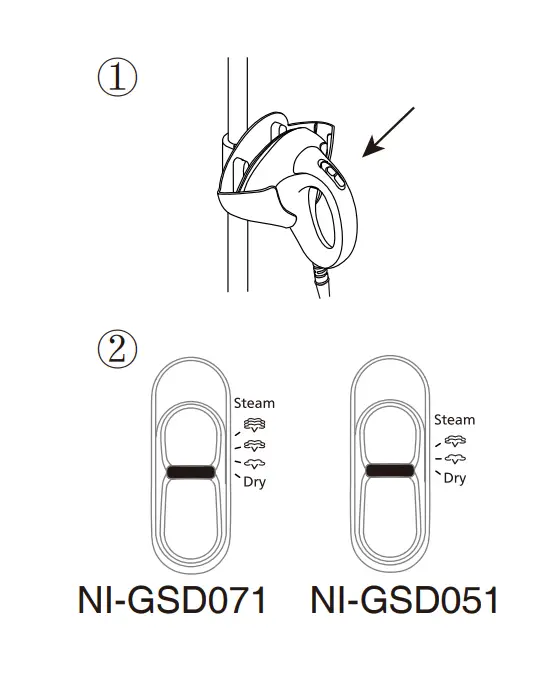 ①

②

Steam

Dry

Steam

Dry

NI-GSD071 NI-GSD051