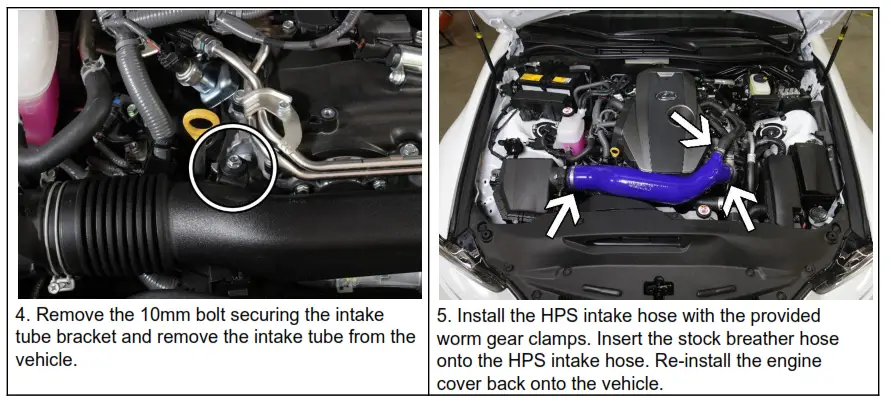 4. Remove the 10mm bolt securing the intake tube bracket and remove the intake tube from the vehicle.

5. Install the HPS intake hose with the provided worm gear clamps. Insert the stock breather hose onto the HPS intake hose. Re-install the engine cover back onto the vehicle.