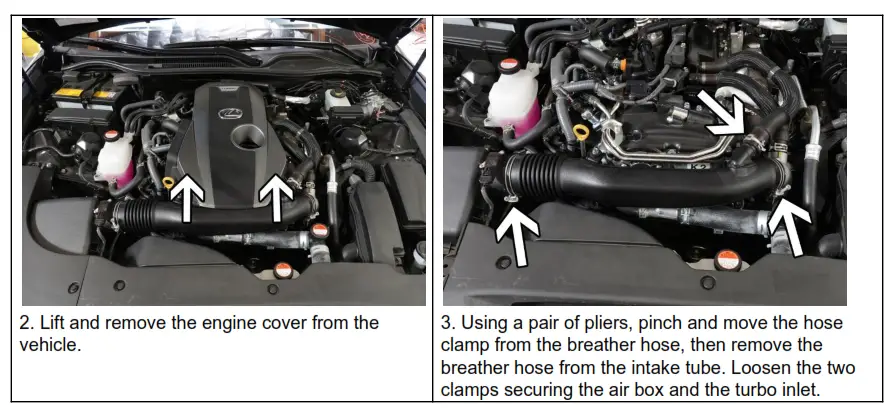 2. Lift and remove the engine cover from the vehicle.

3. Using a pair of pliers, pinch and move the hose clamp from the breather hose, then remove the breather hose from the intake tube. Loosen the two clamps securing the air box and the turbo inlet.