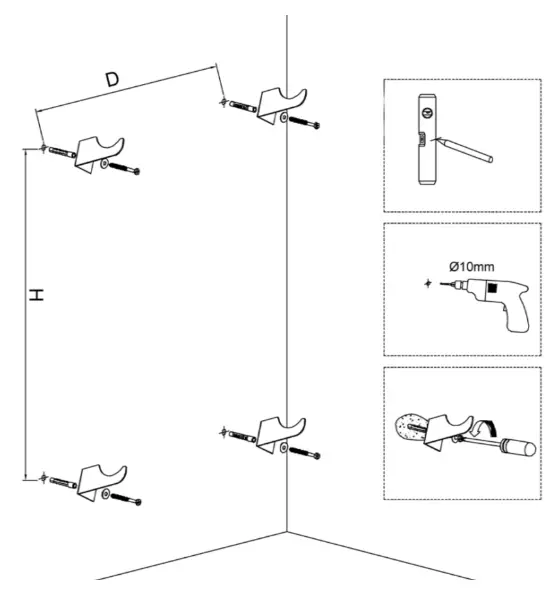 D

H

Ø10mm