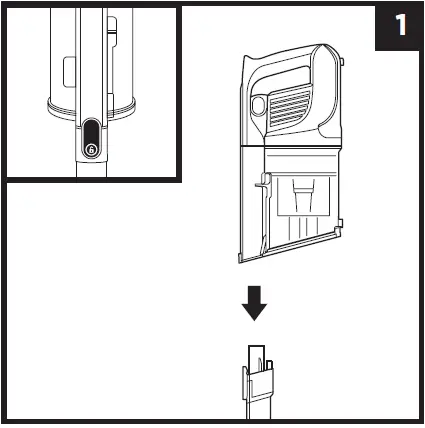 1