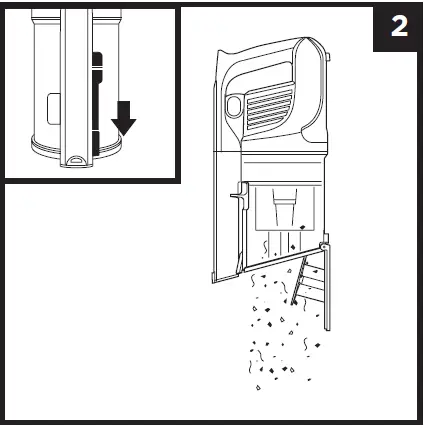 2