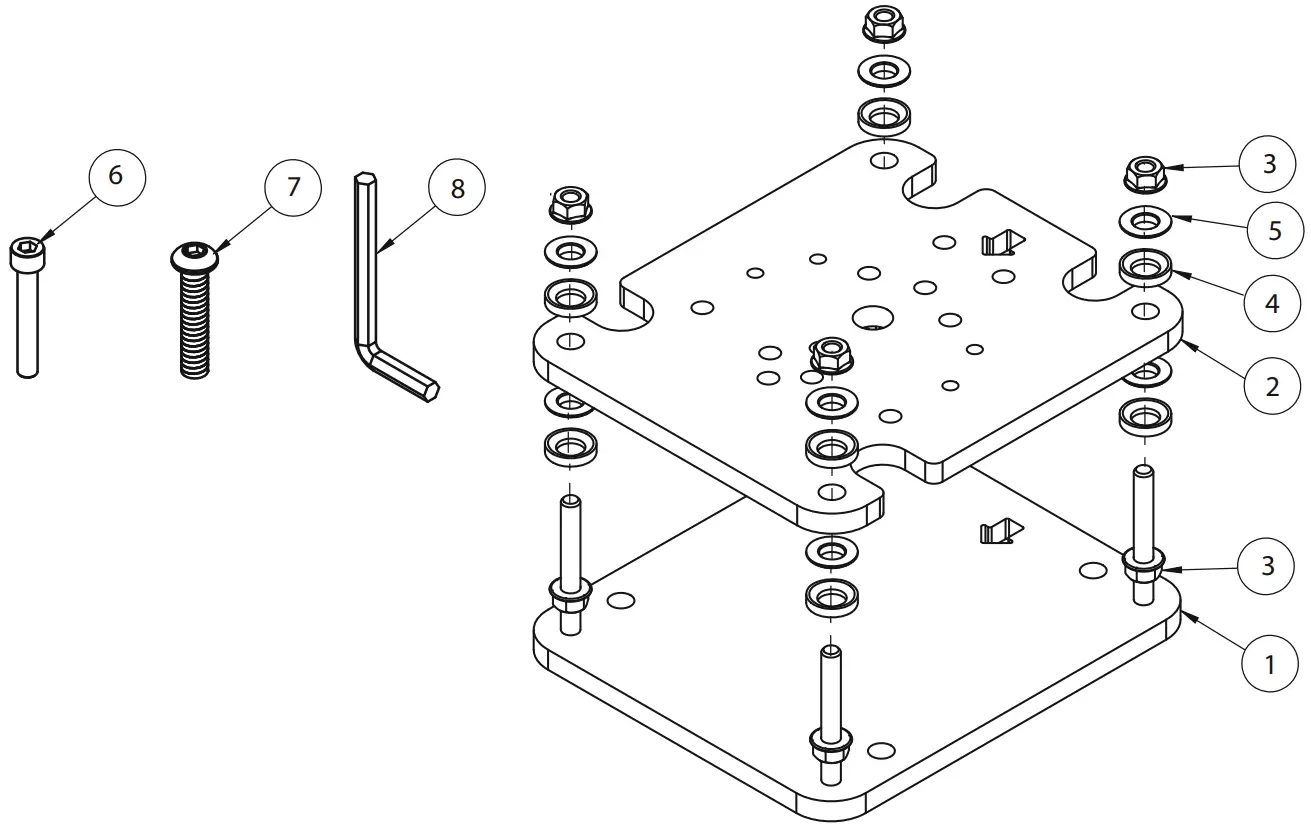 6
7
8
3
5
4
2
3
1