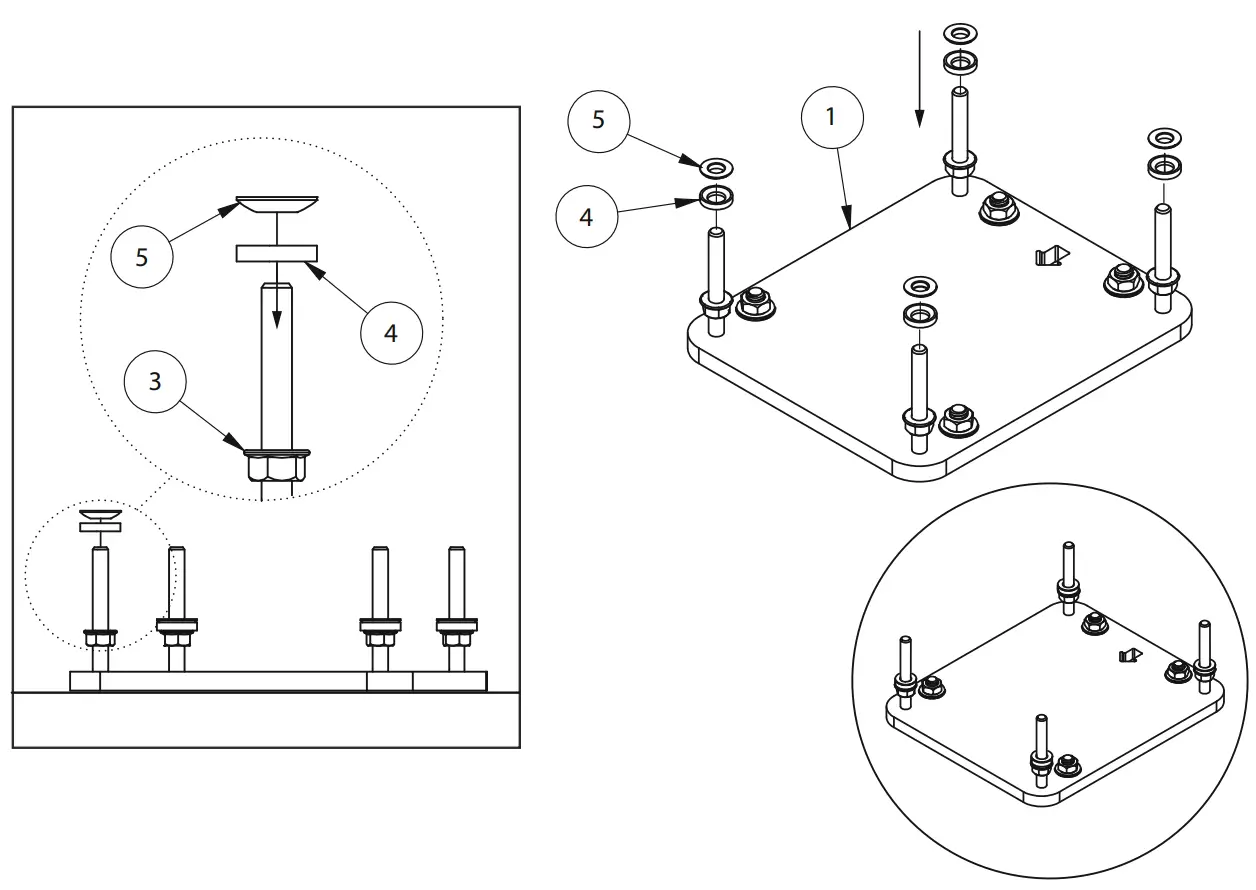 5
4
3
5
4
1