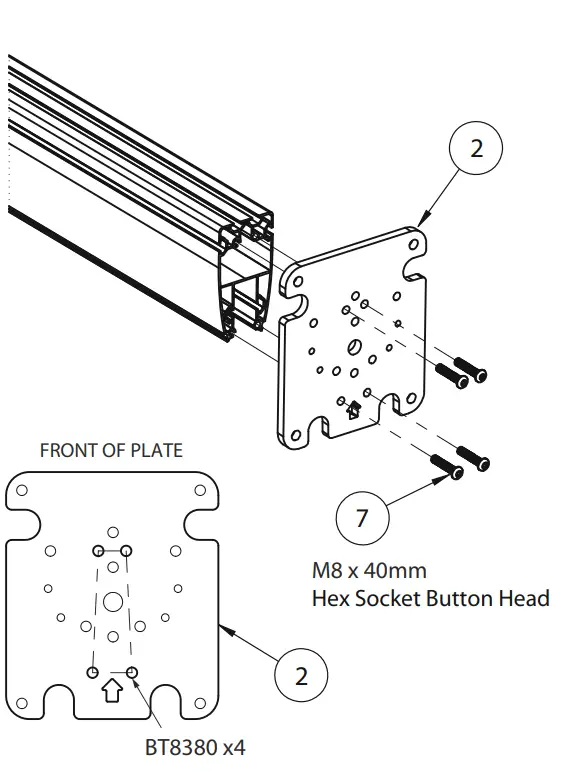 2

FRONT OF PLATE

7

M8 x 40mm
Hex Socket Button Head

2

BT8380 x4