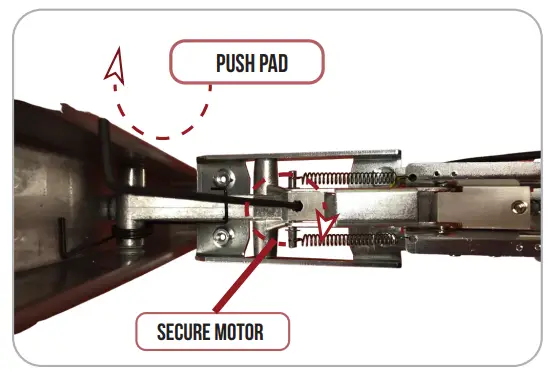 PUSH PAD

SECURE MOTOR