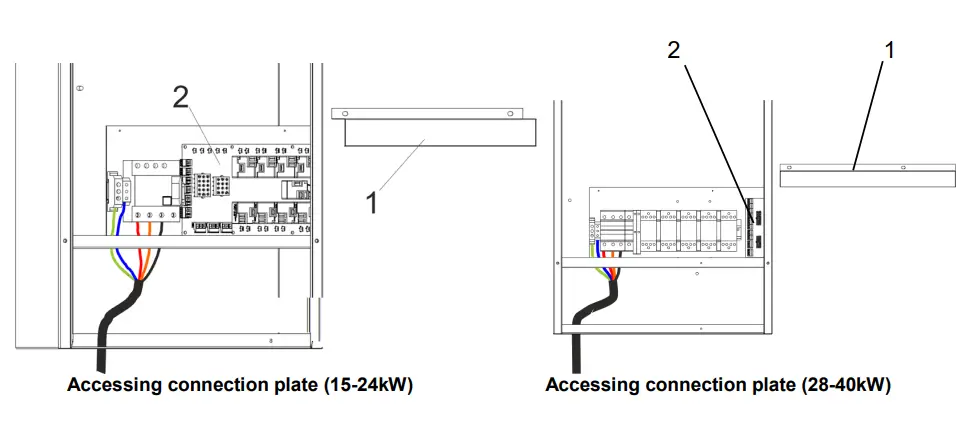 2

1

Accessing connection plate (15-24kW)

2

1

Accessing connection plate (28-40kW)