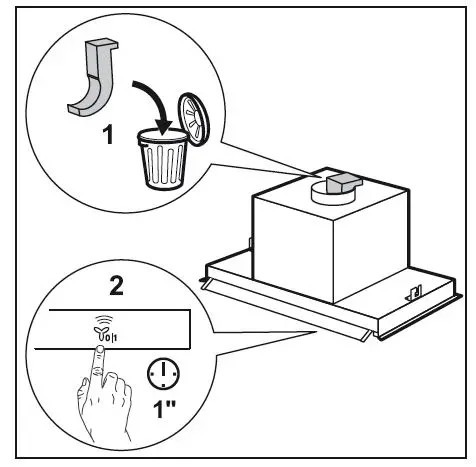 1

2

0|1

1"