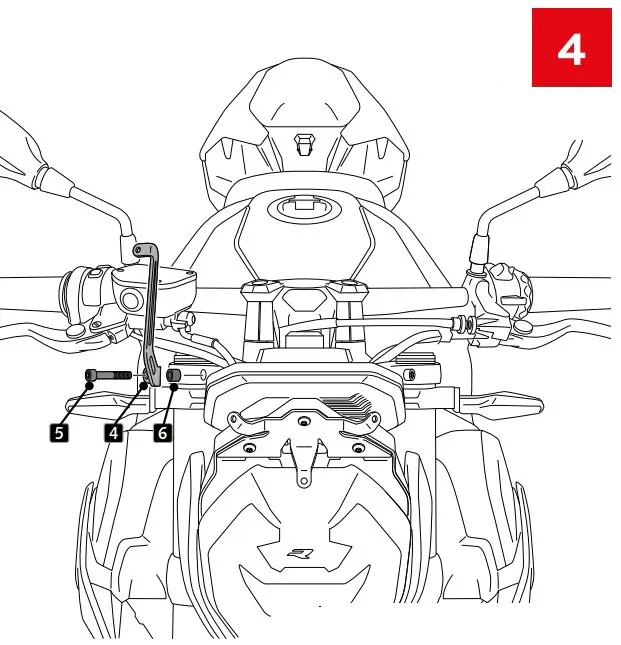 4

5

4

6