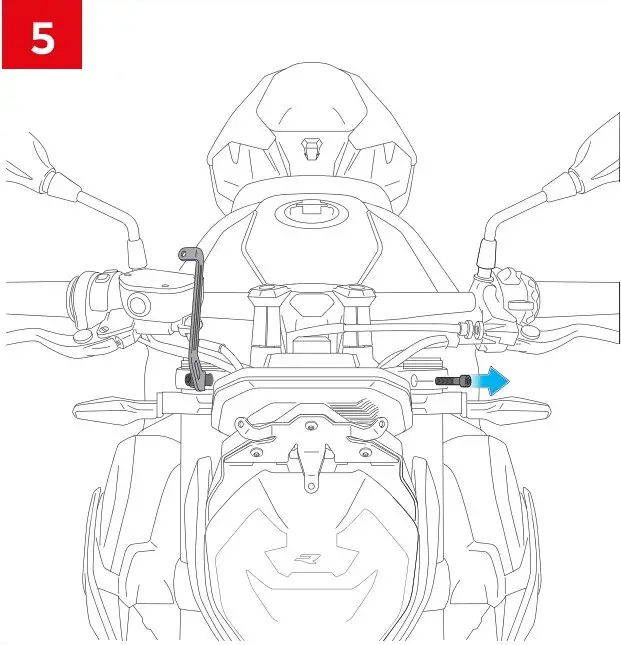 5