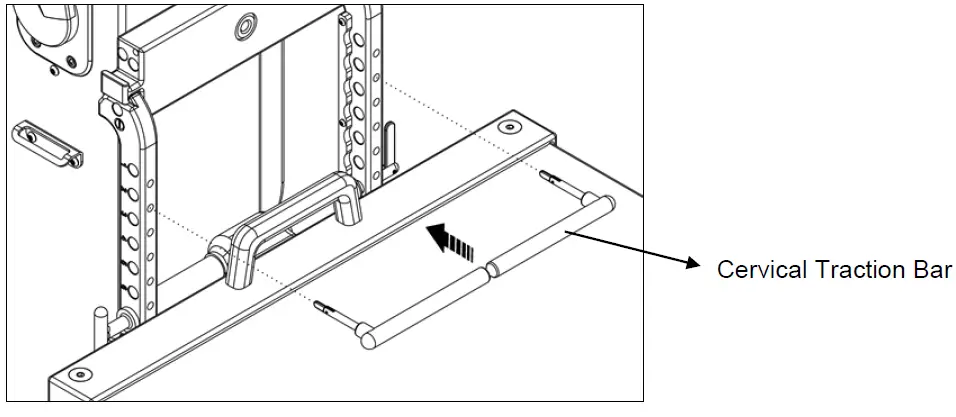 Cervical Traction Bar