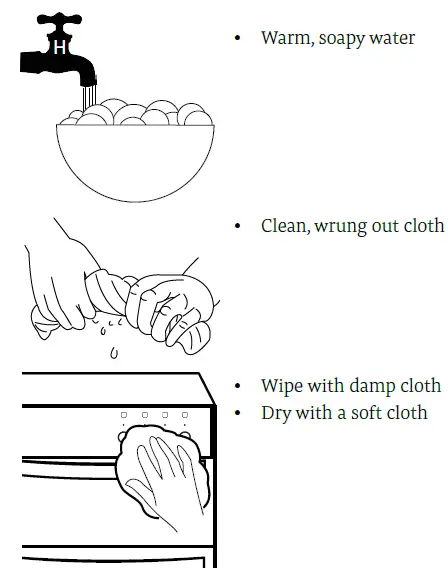 H

• Warm, soapy water

• Clean, wrung out cloth

• Wipe with damp cloth
• Dry with a soft cloth