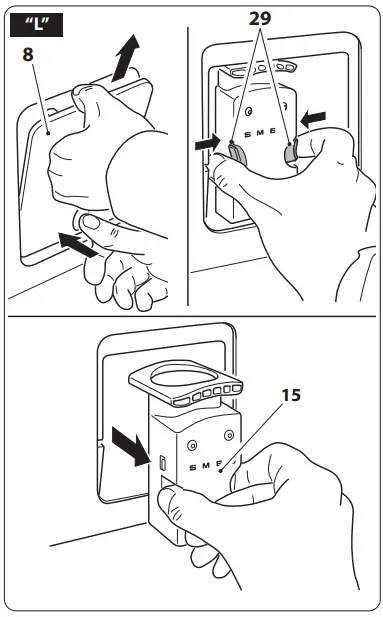 "L"

8

29

SMEG

15

SMEG