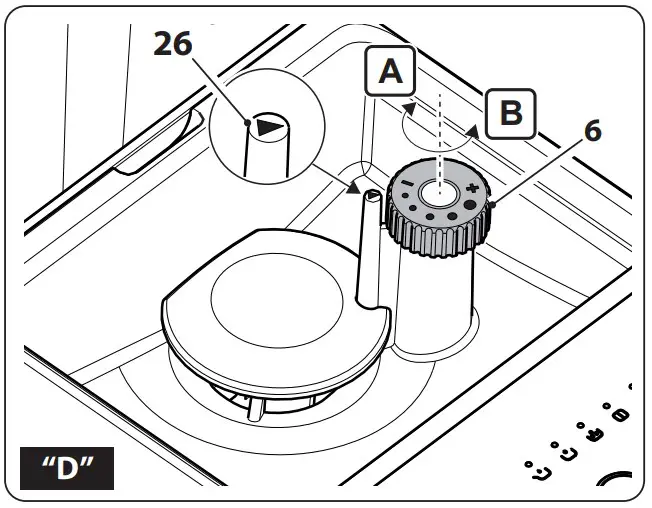 26

A

B

6

-

+

"D"