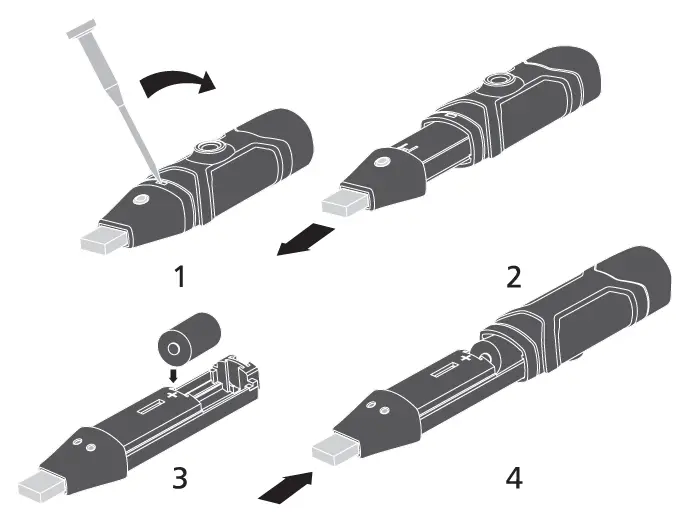 1

2

+

3

+

4