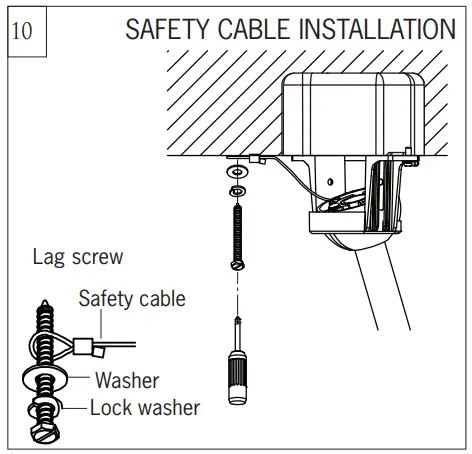 10

SAFETY CABLE INSTALLATION

Lag screw

Safety cable

Washer

Lock washer