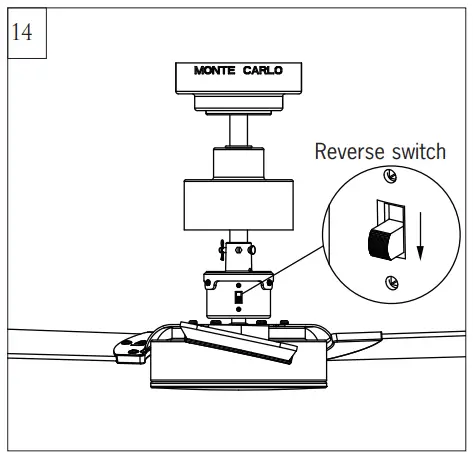 14

MONTE CARLO

Reverse switch