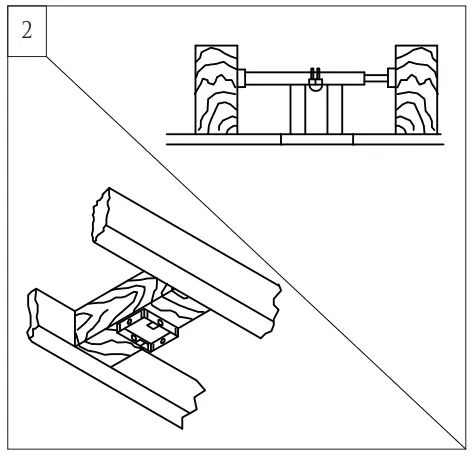 2