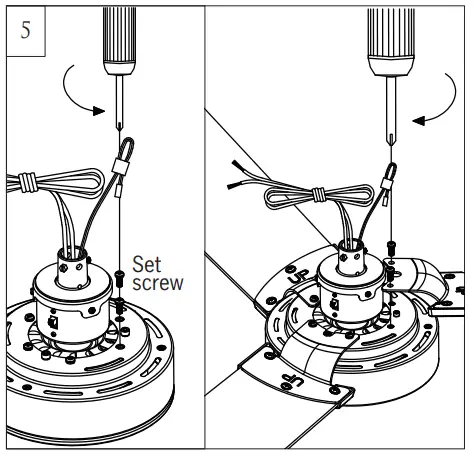 5

Set screw

UP

UP