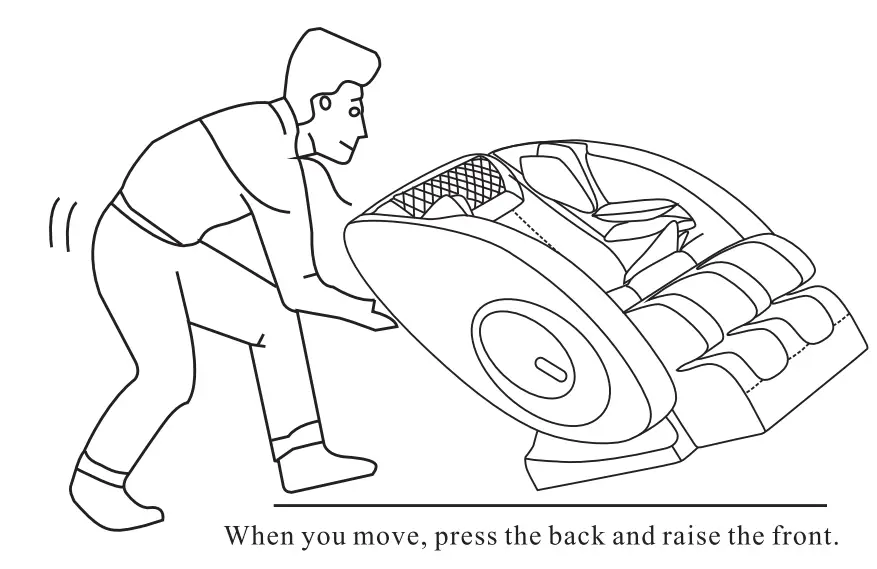 When you move, press the back and raise the front.