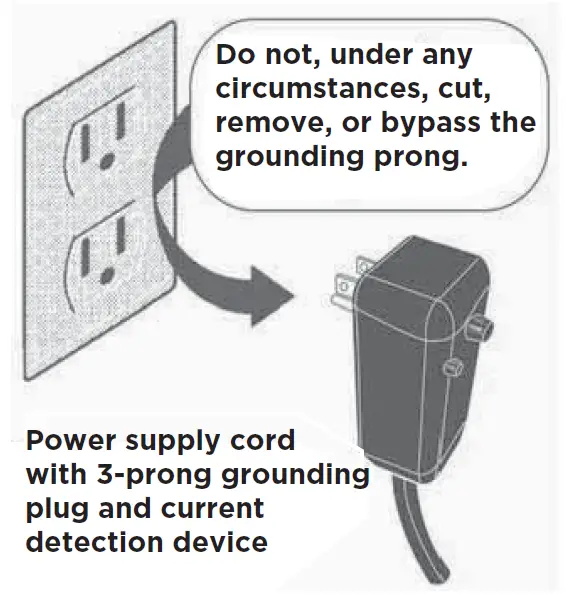 Do not, under any circumstances, cut, remove, or bypass the grounding prong.

Power supply cord with 3-prong grounding plug and current detection device