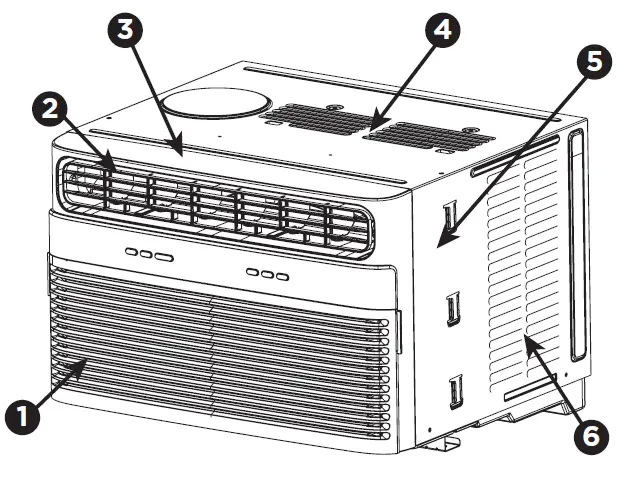 3
4
5
2
1
6