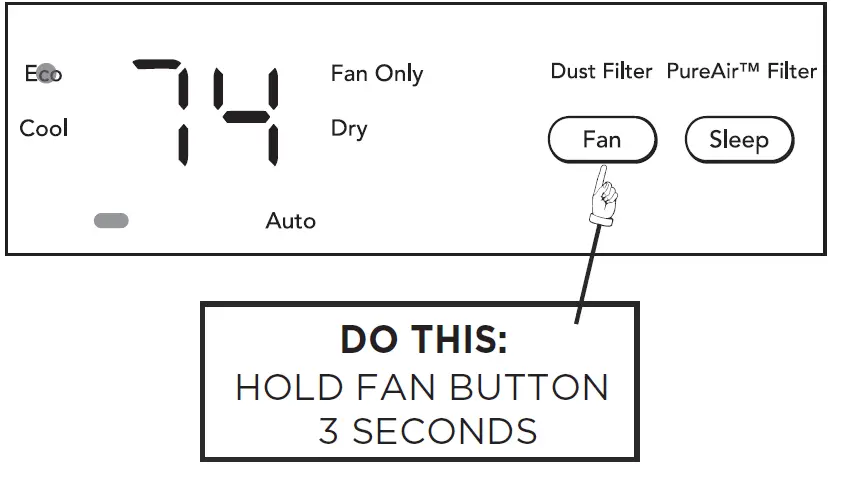 Eco
Cool

74

Fan Only
Dry

Auto

Dust Filter PureAir™ Filter

Fan Sleep

DO THIS:
HOLD FAN BUTTON 3 SECONDS