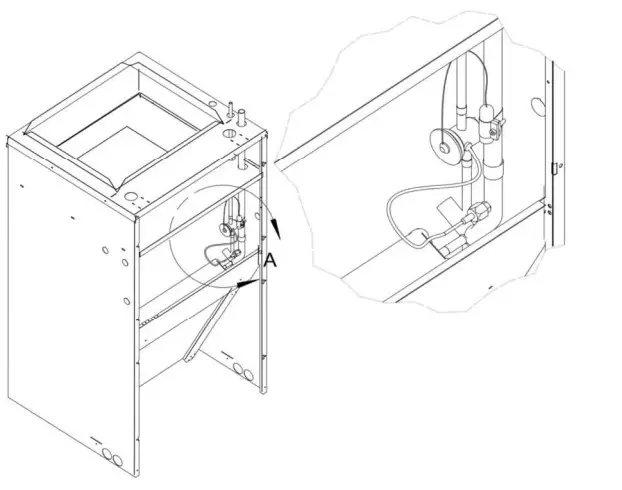 A