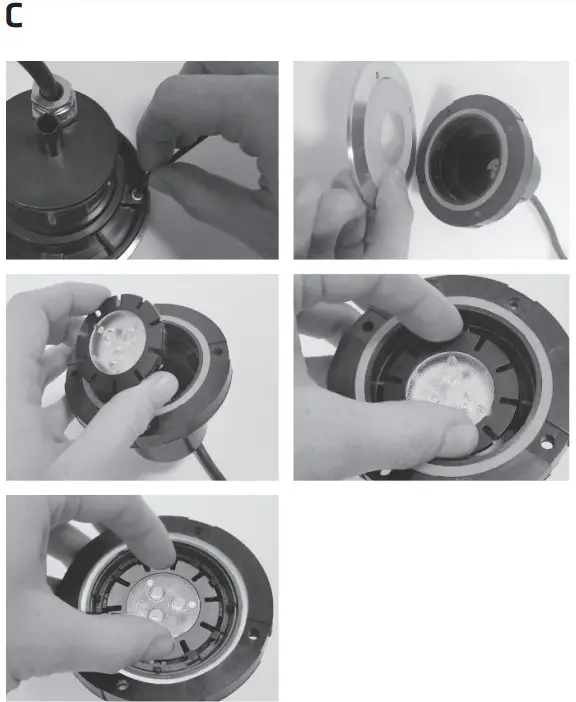 C