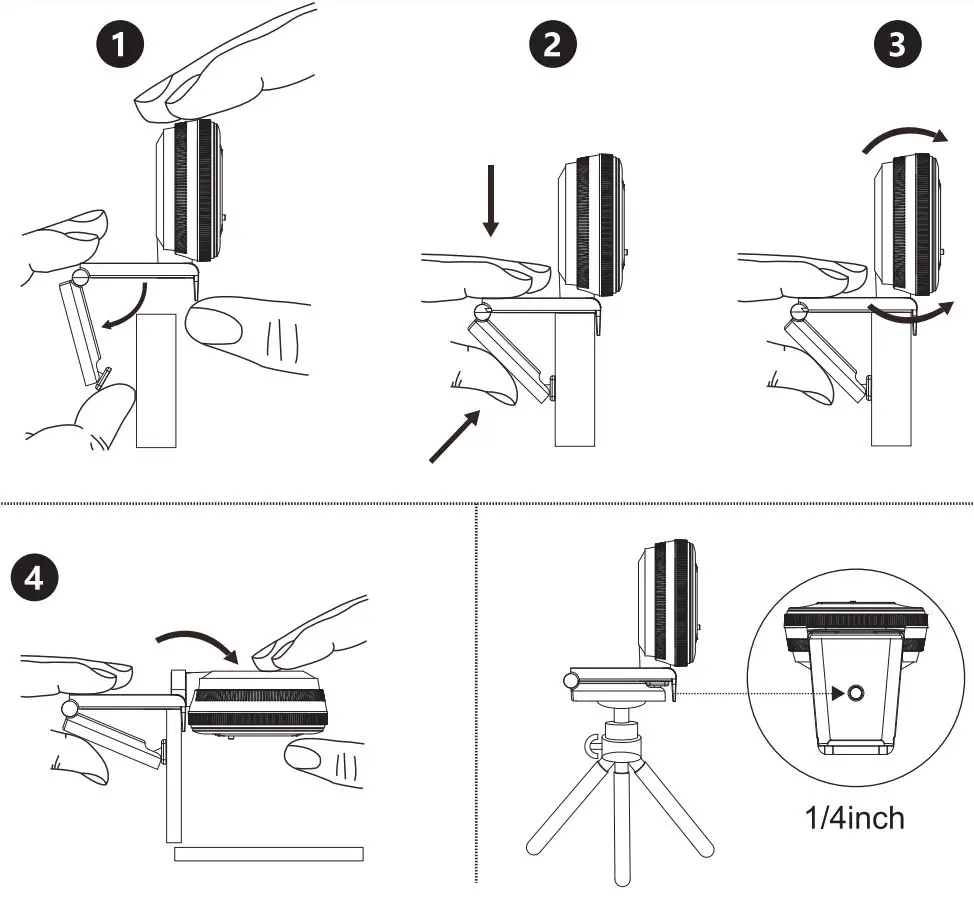 1

2

3

4

1/4inch