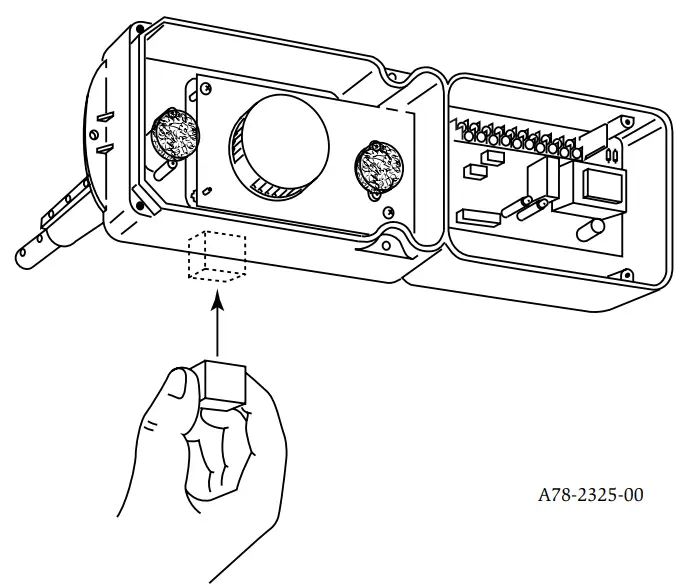 A78-2325-00