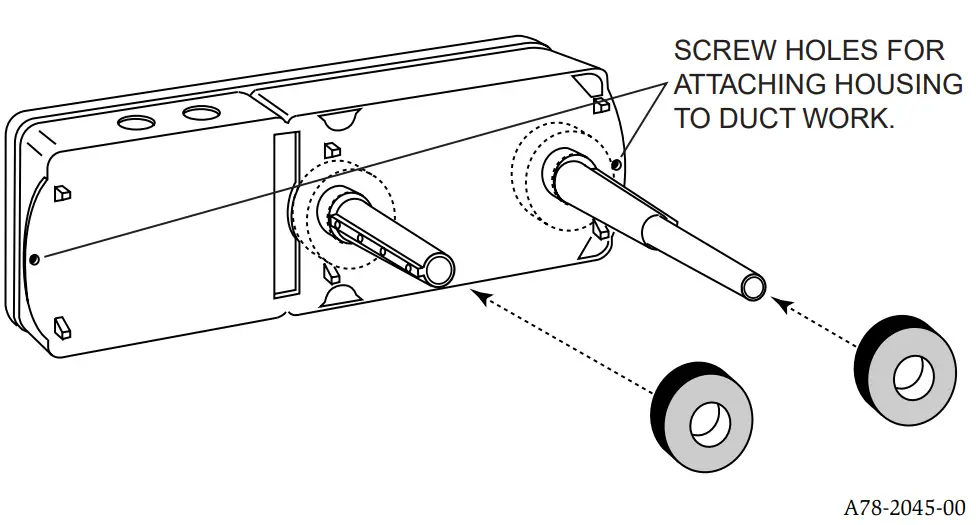 SCREW HOLES FOR ATTACHING HOUSING TO DUCT WORK.

A78-2045-00