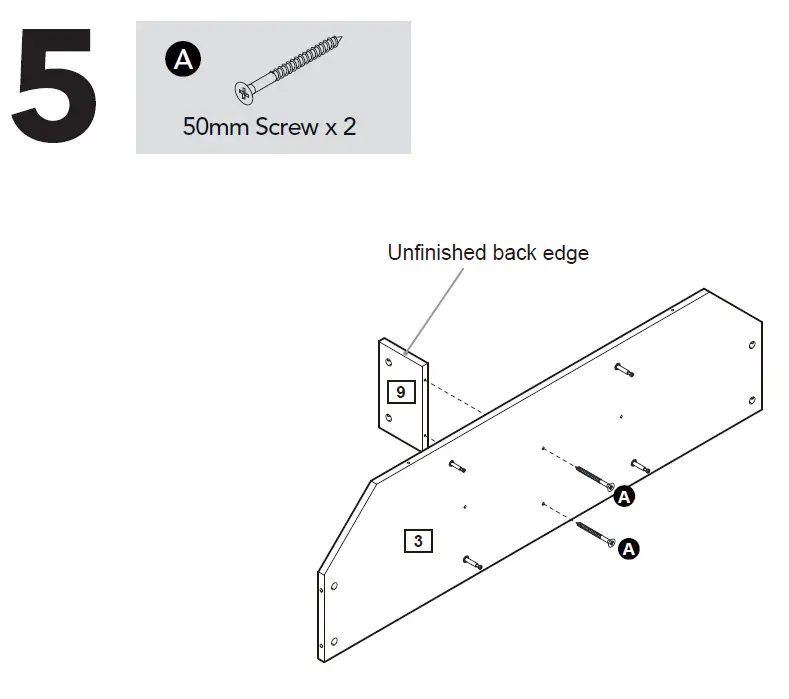 5

A
50mm Screw x 2

Unfinished back edge

9

3

A

A