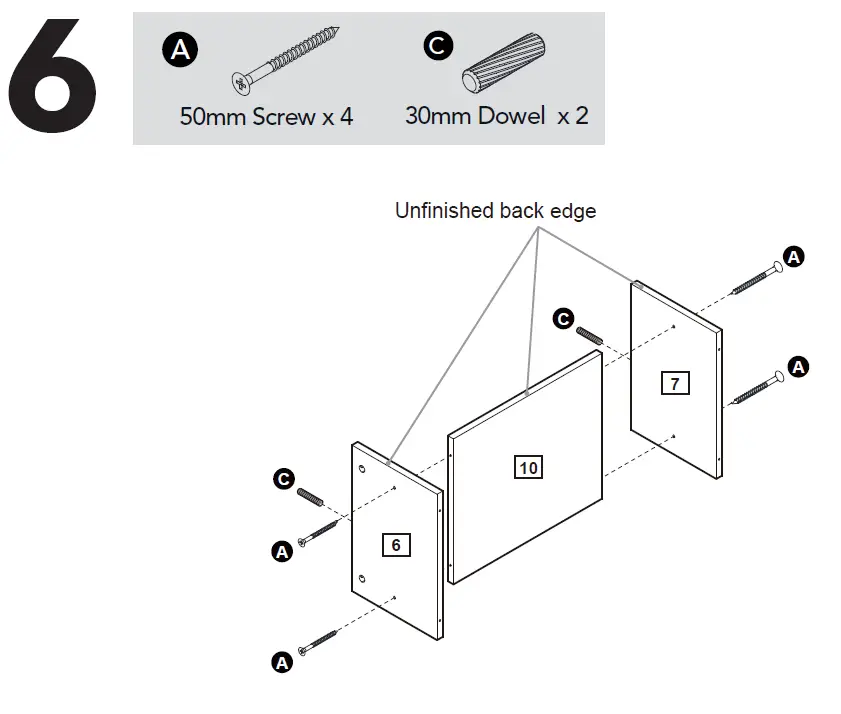 6

A 50mm Screw x 4

C 30mm Dowel x 2

Unfinished back edge

A

C

A

7

10

C

A

6

A