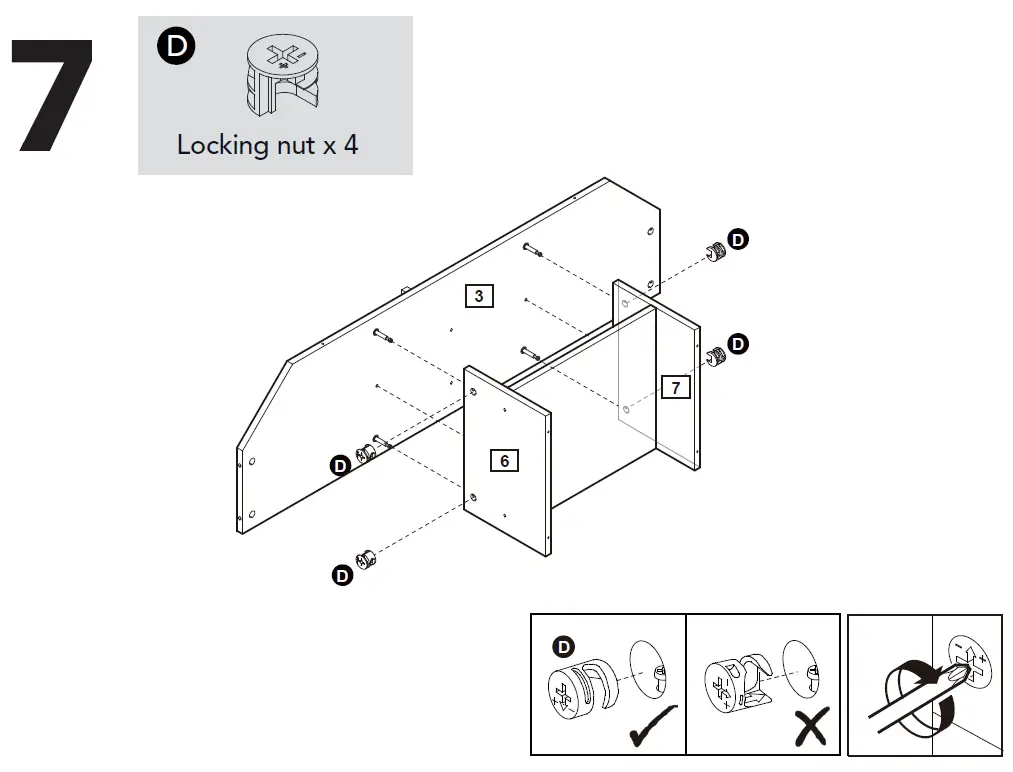 7

D

Locking nut x 4

3

D

D

7

6

D

D

D