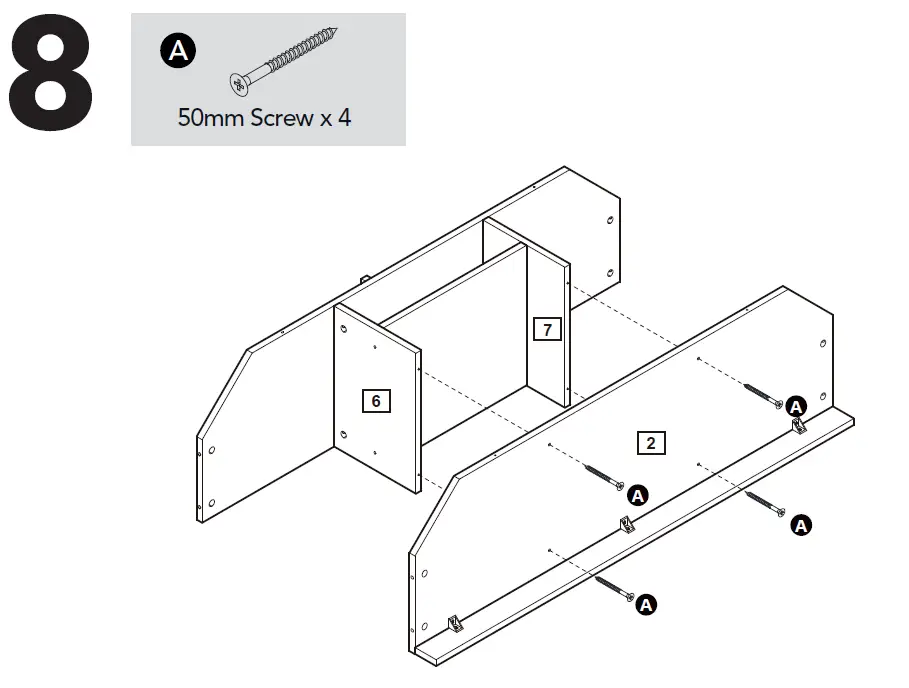 8

A
50mm Screw x 4

7
6
2
A
A
A
A