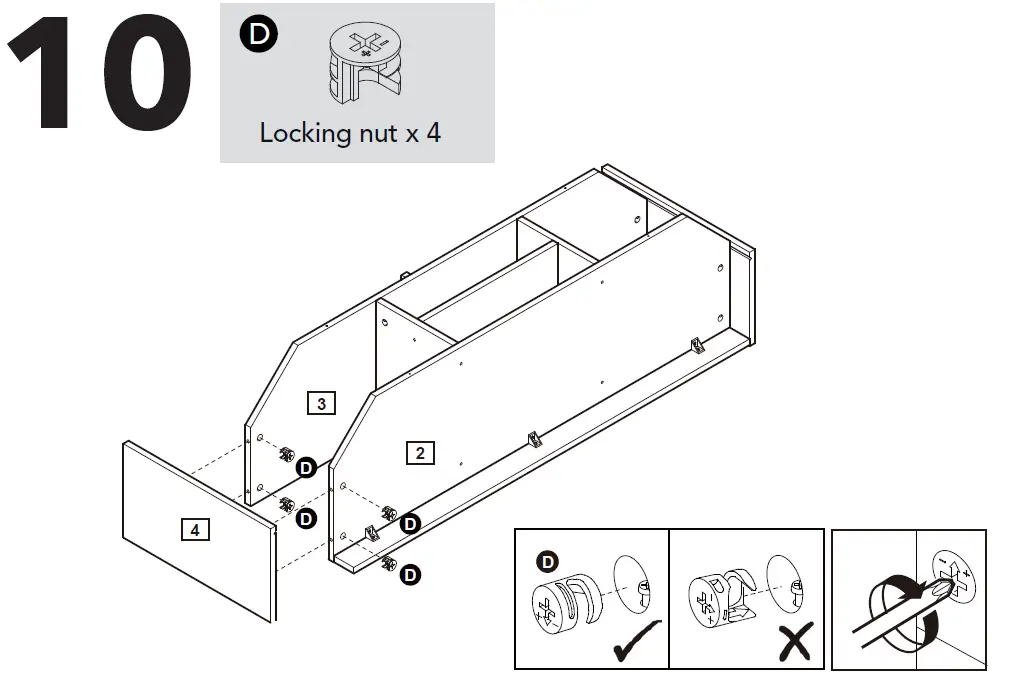 10

D

Locking nut x 4

3

2

4

D

D

D

D

D