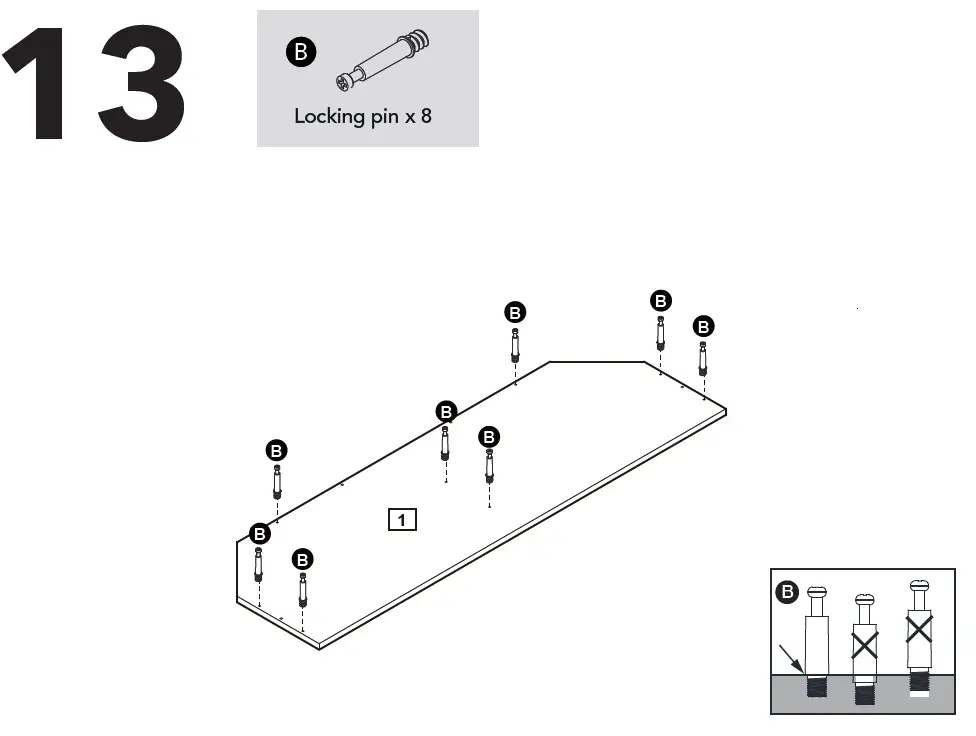 13

B
Locking pin x 8

B
B
B
B
B
B
B
B
1

B