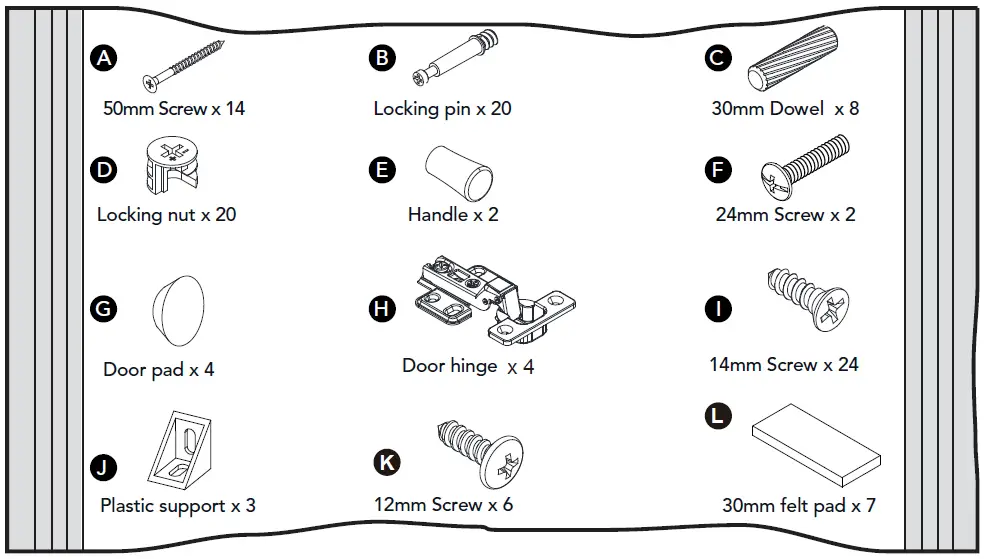 A
50mm Screw x 14

B
Locking pin x 20

C
30mm Dowel x 8

D
Locking nut x 20

E
Handle x 2

F
24mm Screw x 2

G
Door pad x 4

H
Door hinge x 4

I
14mm Screw x 24

J
Plastic support x 3

K
12mm Screw x 6

L
30mm felt pad x 7