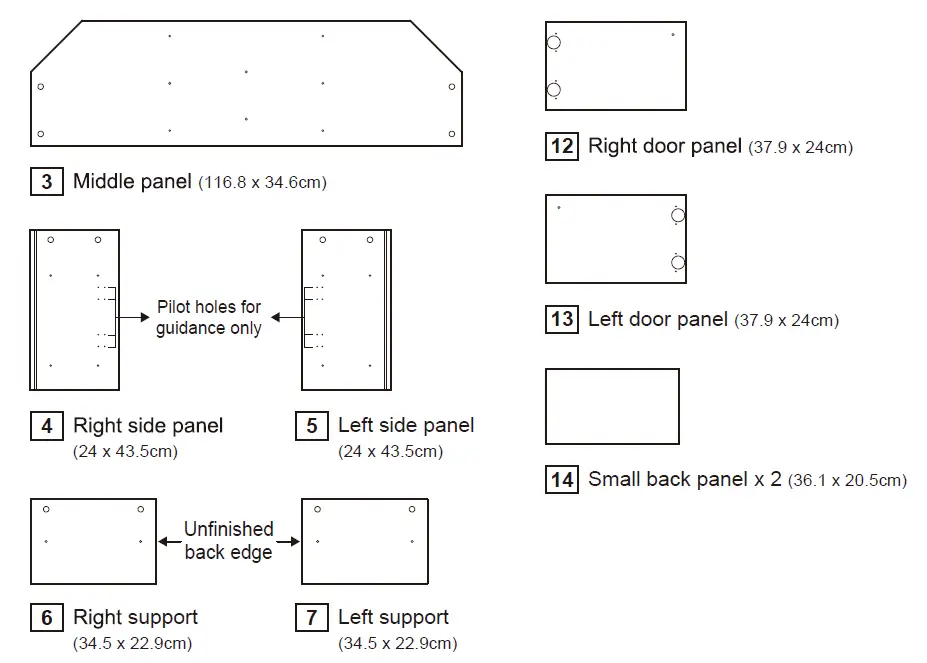 3 Middle panel (116.8 x 34.6cm)

Pilot holes for guidance only

4 Right side panel (24 x 43.5cm)

5 Left side panel (24 x 43.5cm)

Unfinished back edge

6 Right support (34.5 x 22.9cm)

7 Left support (34.5 x 22.9cm)

12 Right door panel (37.9 x 24cm)

13 Left door panel (37.9 x 24cm)

14 Small back panel x 2 (36.1 x 20.5cm)