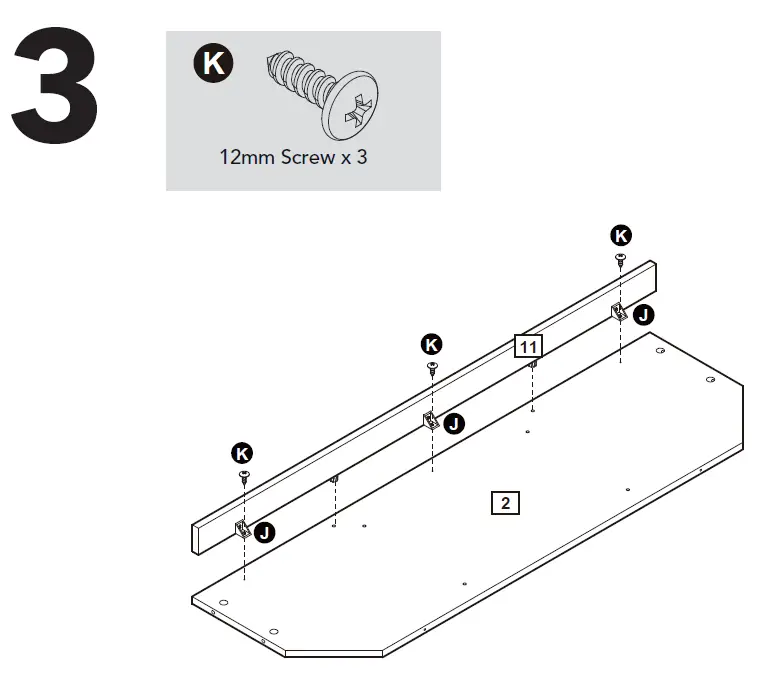 3

K
12mm Screw x 3

K
J
K
11
J
K
J
2