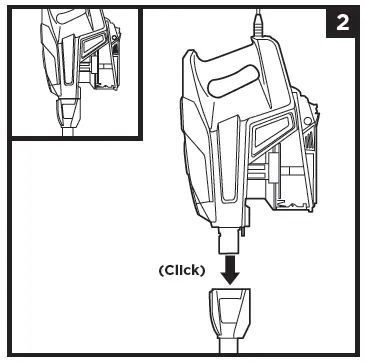 2

(Click)