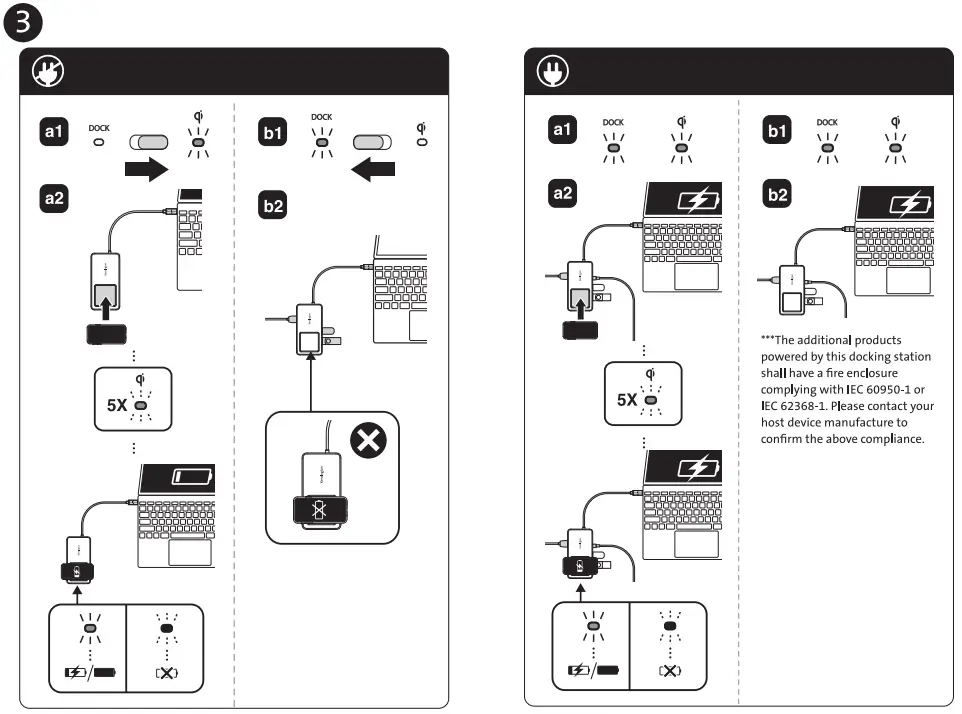 3

a1 DOCK
a2
5X
b1 DOCK
b2

a1 DOCK
a2
5X
b1 DOCK
b2

***The additional products powered by this docking station shall have a fire enclosure complying with IEC 60950-1 or IEC 62368-1. Please contact your host device manufacture to confirm the above compliance.