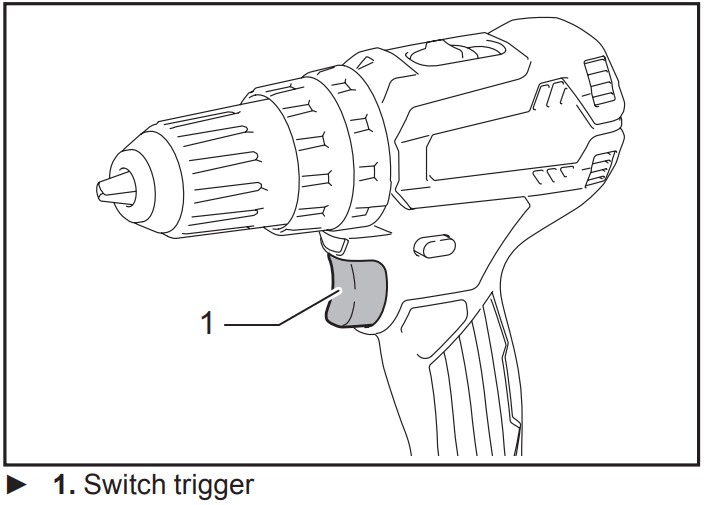 1

► 1. Switch trigger