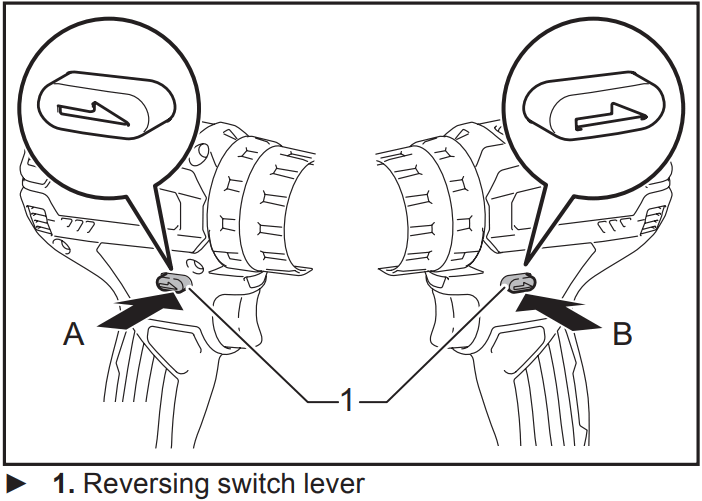 A

B

1

► 1. Reversing switch lever