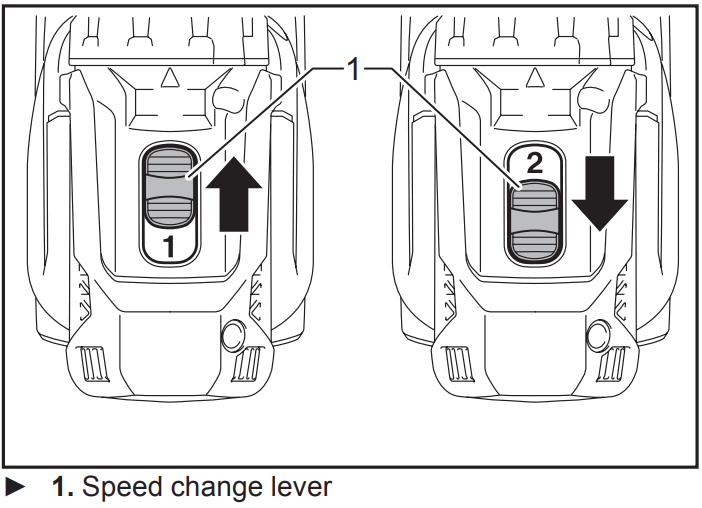 1

1

2

► 1. Speed change lever